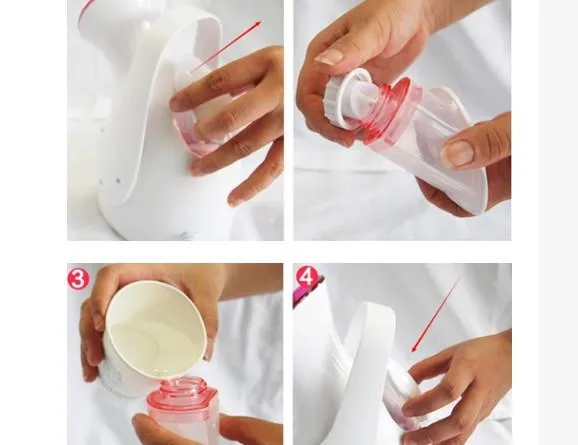 3

4